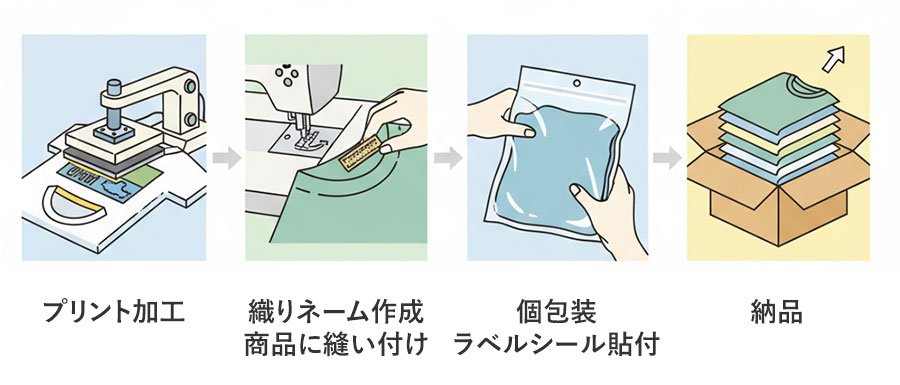 プリント加工

織りネーム作成
商品に縫い付け

個包装
ラベルシール貼付

納品